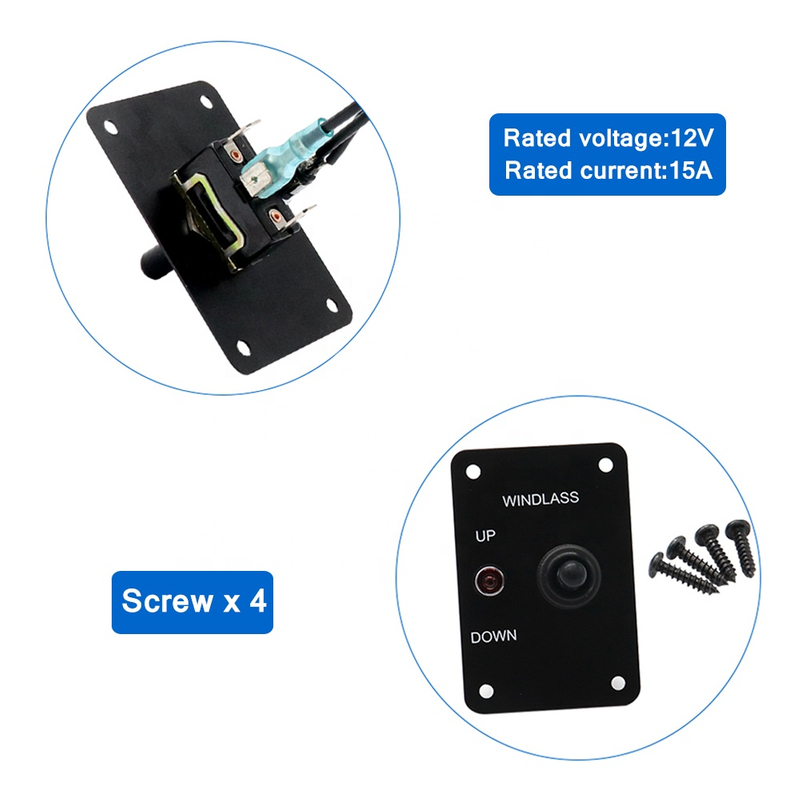 Rated voltage:12V
Rated current:15A

Screw x 4

WINDLASS
UP
DOWN